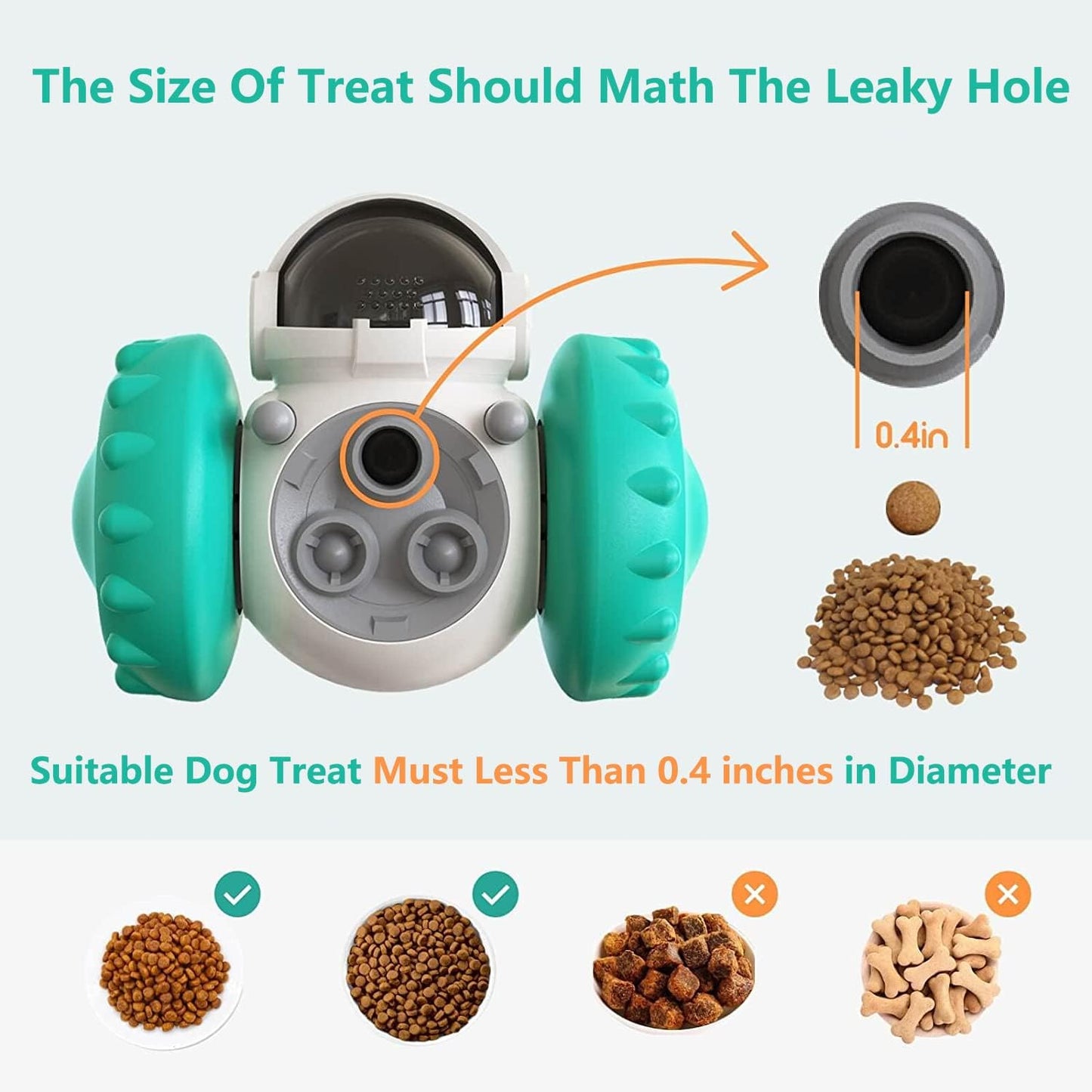 The Size Of Treat Should Math The Leaky Hole

0.4in

Suitable Dog Treat Must Less Than 0.4 inches in Diameter