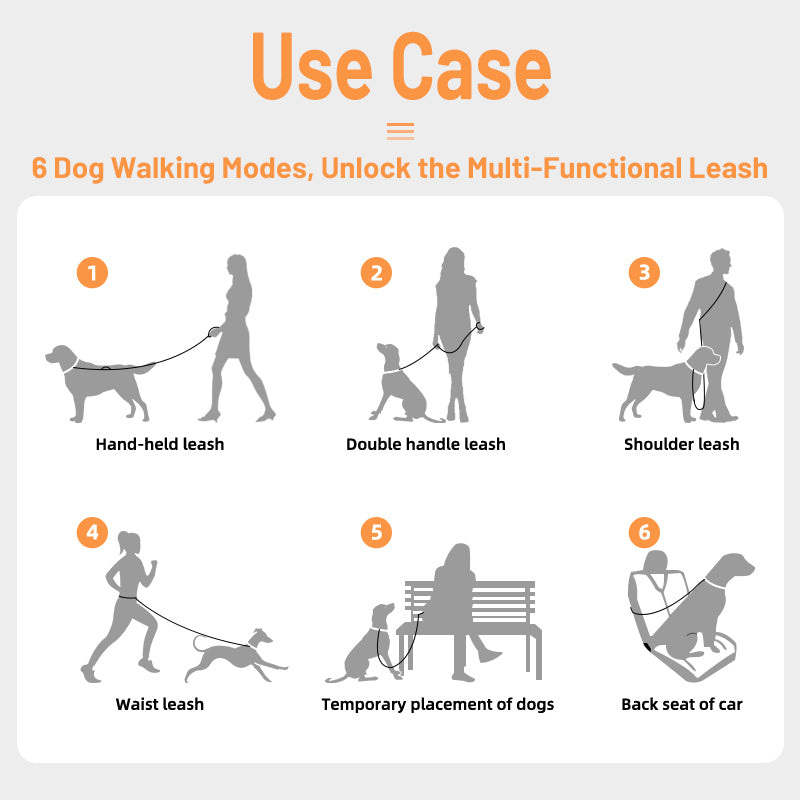 Use Case

6 Dog Walking Modes, Unlock the Multi-Functional Leash

1
Hand-held leash

2
Double handle leash

3
Shoulder leash

4
Waist leash

5
Temporary placement of dogs

6
Back seat of car