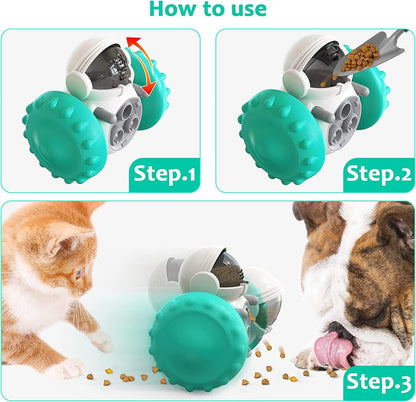 How to use

Step.1

Step.2

Step.3