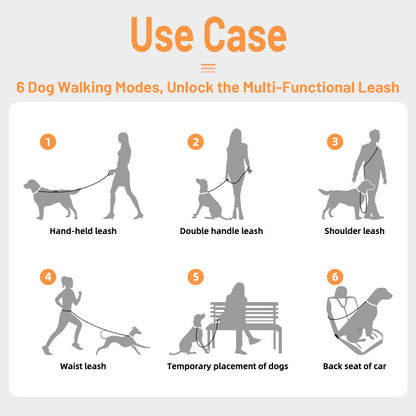 Use Case

6 Dog Walking Modes, Unlock the Multi-Functional Leash

1
Hand-held leash

2
Double handle leash

3
Shoulder leash

4
Waist leash

5
Temporary placement of dogs

6
Back seat of car